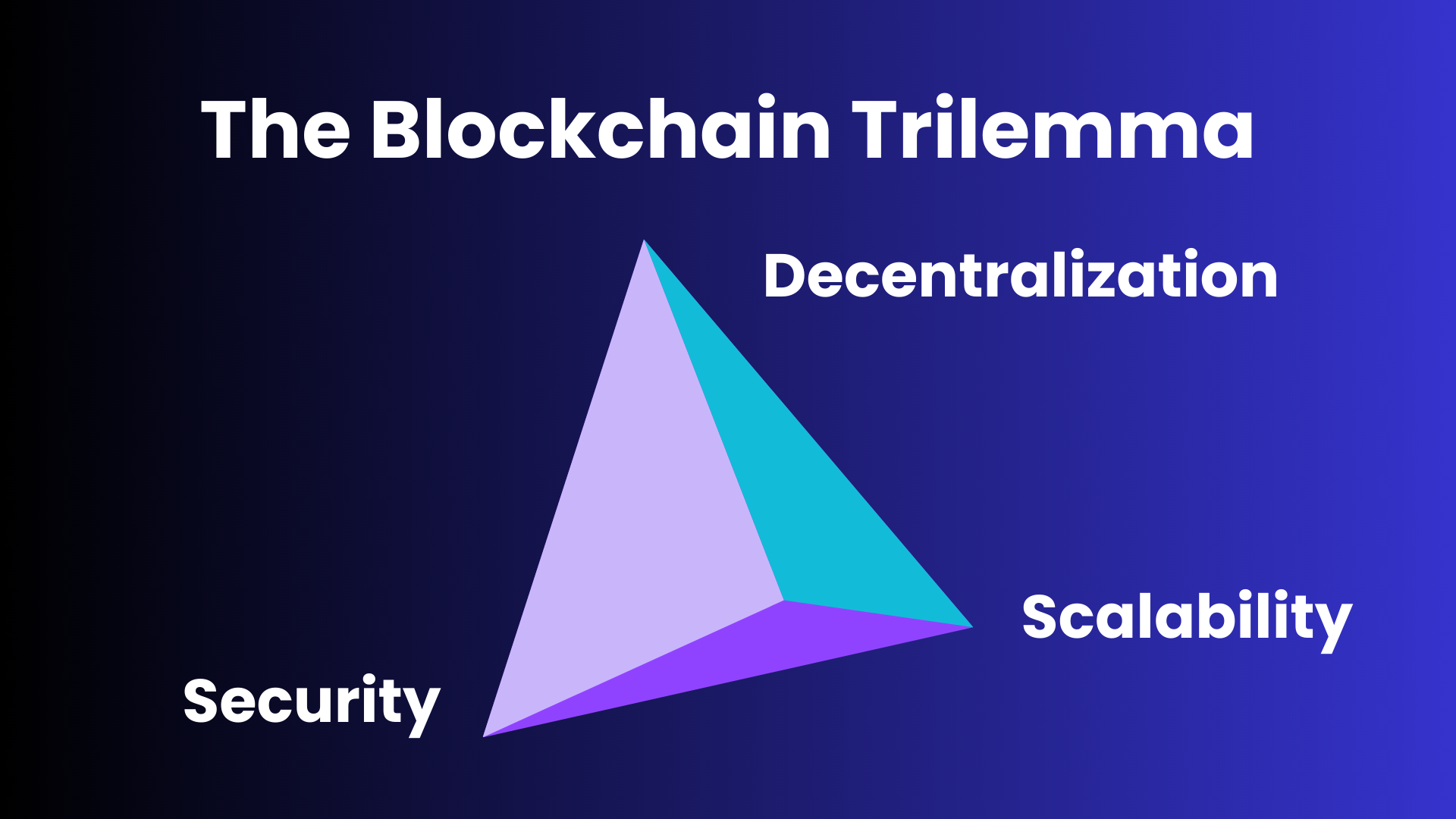 The Blockchain Trilemma

Decentralization

Scalability

Security